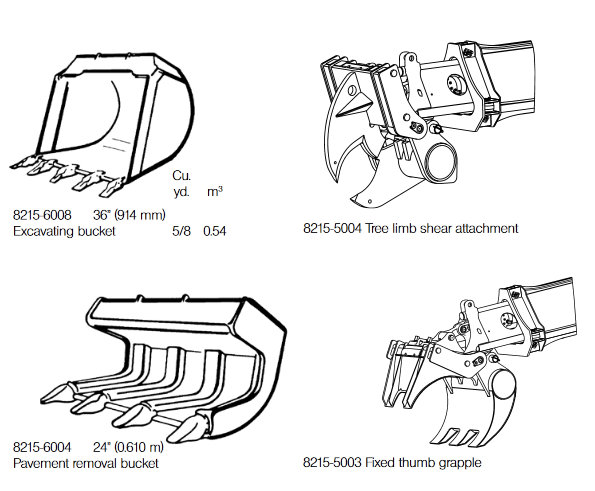 Cu.
yd. $m^3$

8215-6008 36" (914 mm)
Excavating bucket 5/8 0.54

8215-5004 Tree limb shear attachment

8215-6004 24" (0.610 m)
Pavement removal bucket

8215-5003 Fixed thumb grapple