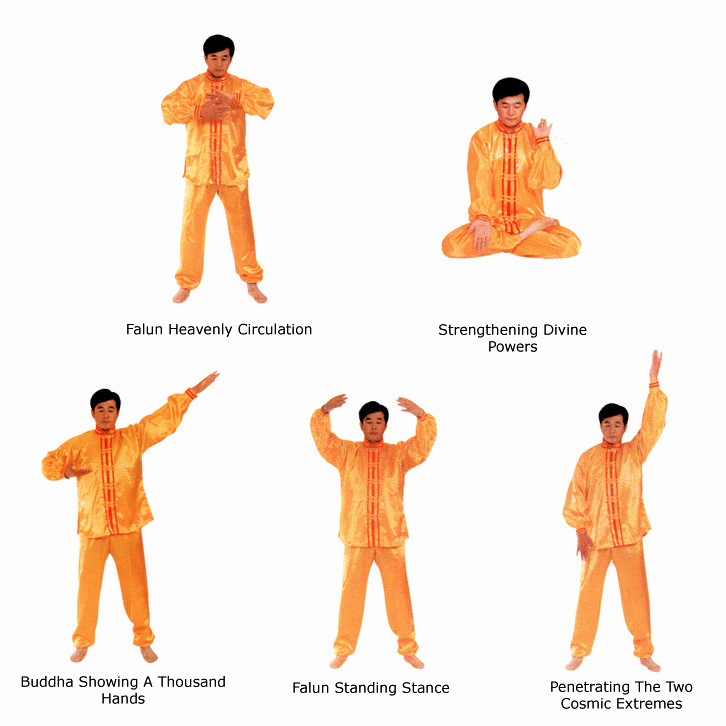 Falun Heavenly Circulation

Strengthening Divine Powers

Buddha Showing A Thousand Hands

Falun Standing Stance

Penetrating The Two Cosmic Extremes